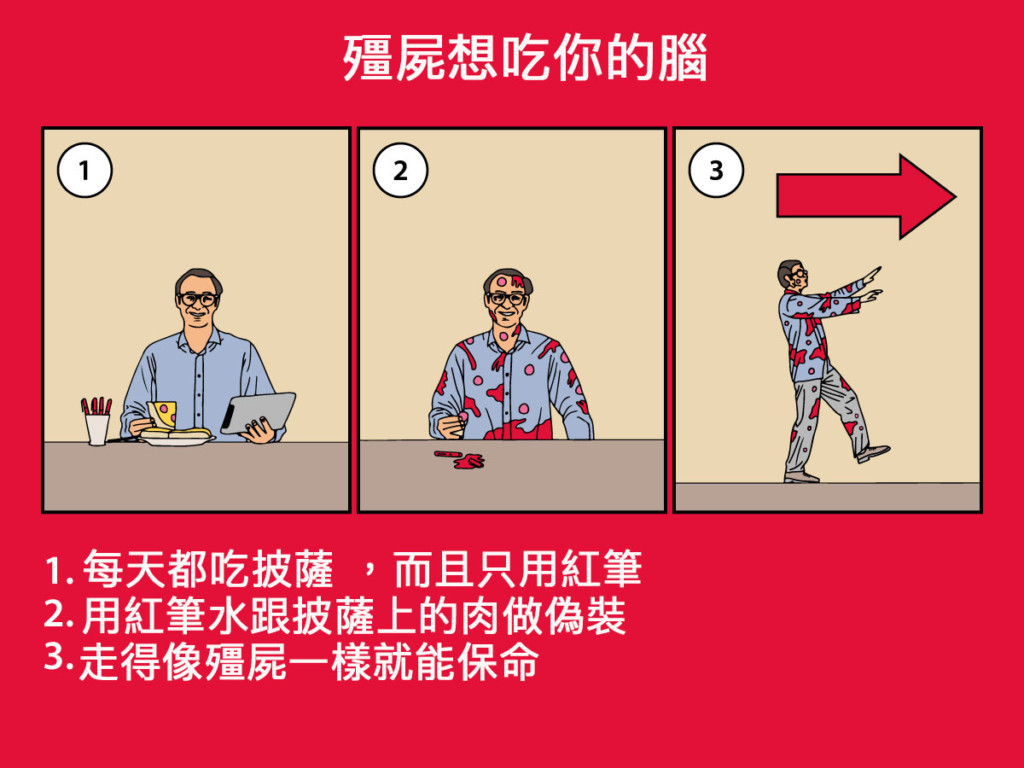 殭屍想吃你的腦

1

2

3

1. 每天都吃披薩 ，而且只用紅筆
2. 用紅筆水跟披薩上的肉做偽裝
3. 走得像殭屍一樣就能保命