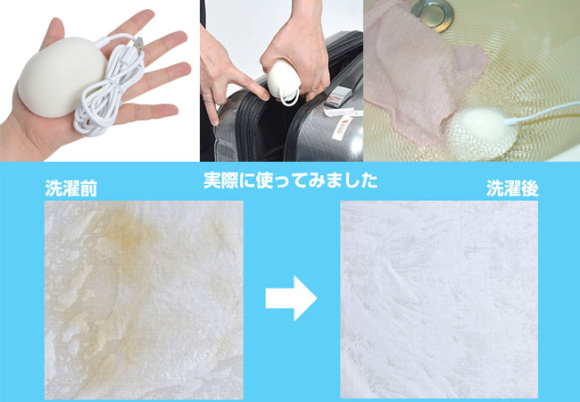 実際に使ってみました

洗濯前

洗濯後