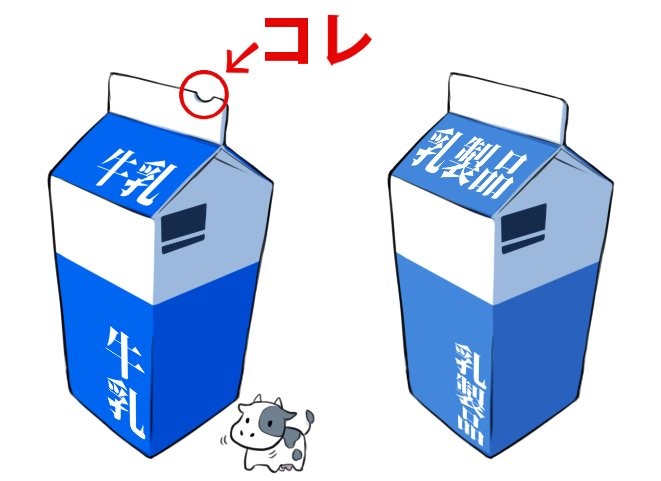 コレ

牛乳

牛乳

乳製品

乳製品