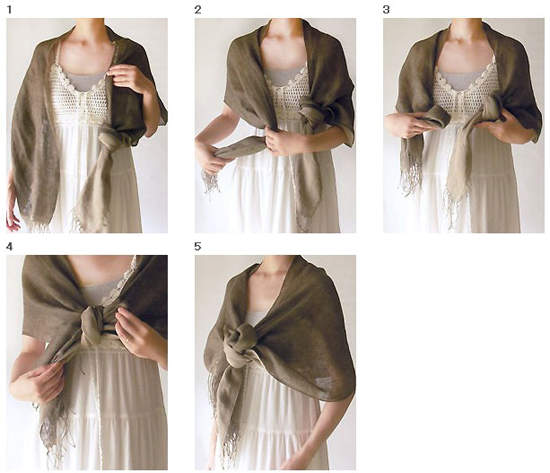 1

2

3

4

5