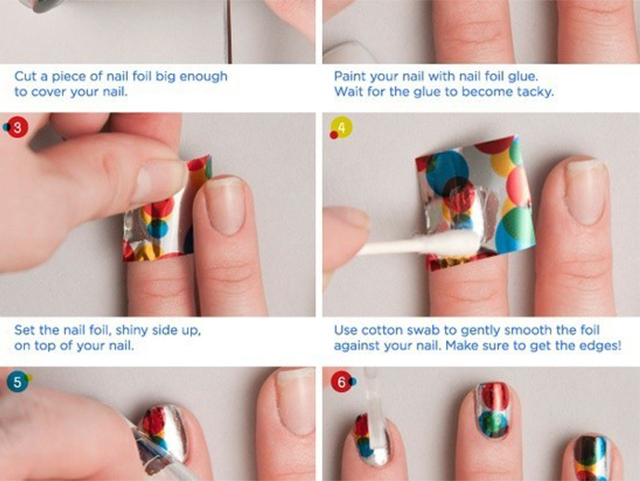 Cut a piece of nail foil big enough to cover your nail.

Paint your nail with nail foil glue. Wait for the glue to become tacky.

3

4

Set the nail foil, shiny side up, on top of your nail.

Use cotton swab to gently smooth the foil against your nail. Make sure to get the edges!

5

6