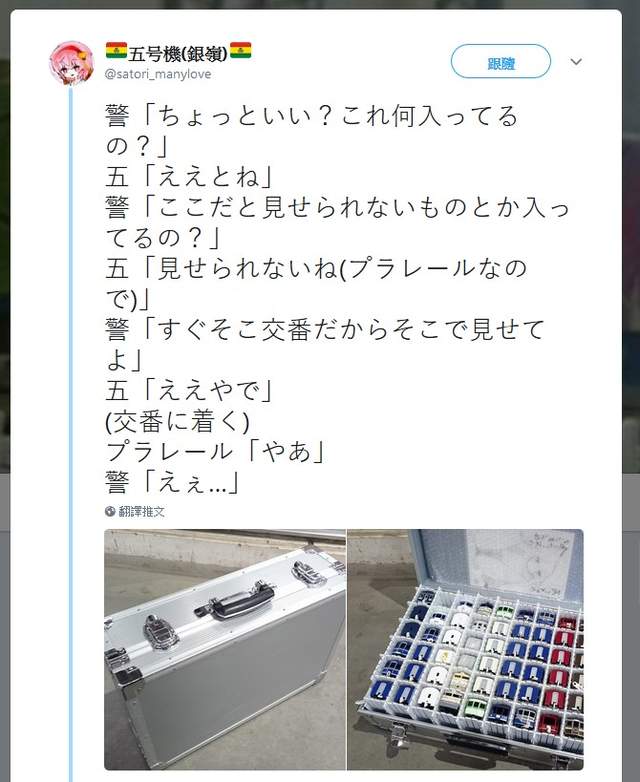 五号機(銀嶺)
@satori_manylove

跟隨

警「ちょっといい？これ何入ってるの？」
五「ええとね」
警「ここだと見せられないものとか入ってるの？」
五「見せられないね(プラレールなので)」
警「すぐそこ交番だからそこで見せてよ」
五「ええやで」
(交番に着く)
プラレール「やあ」
警「えぇ…」

翻譯推文