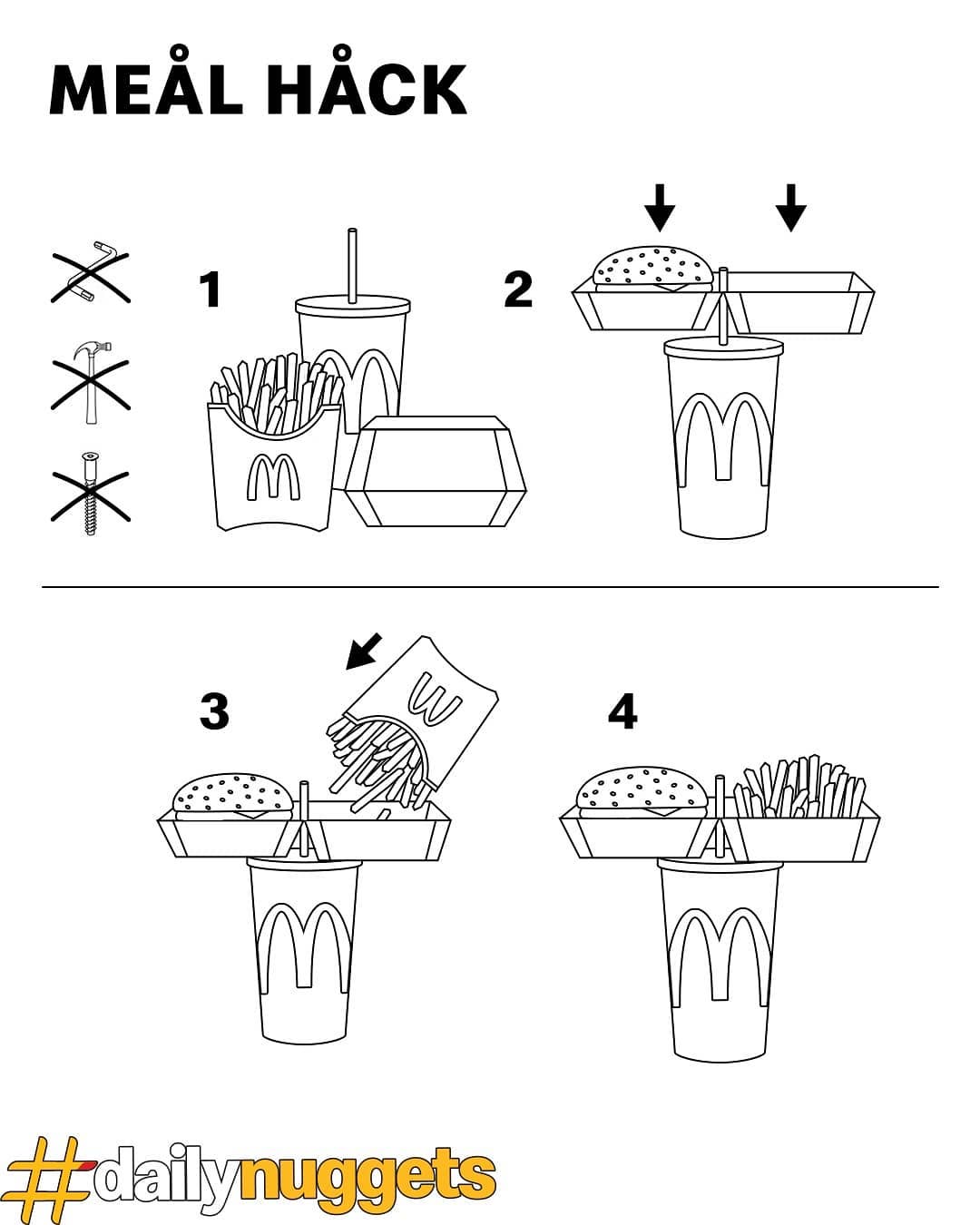 MEÅL HÅCK

1

2

3

4

#dailynuggets