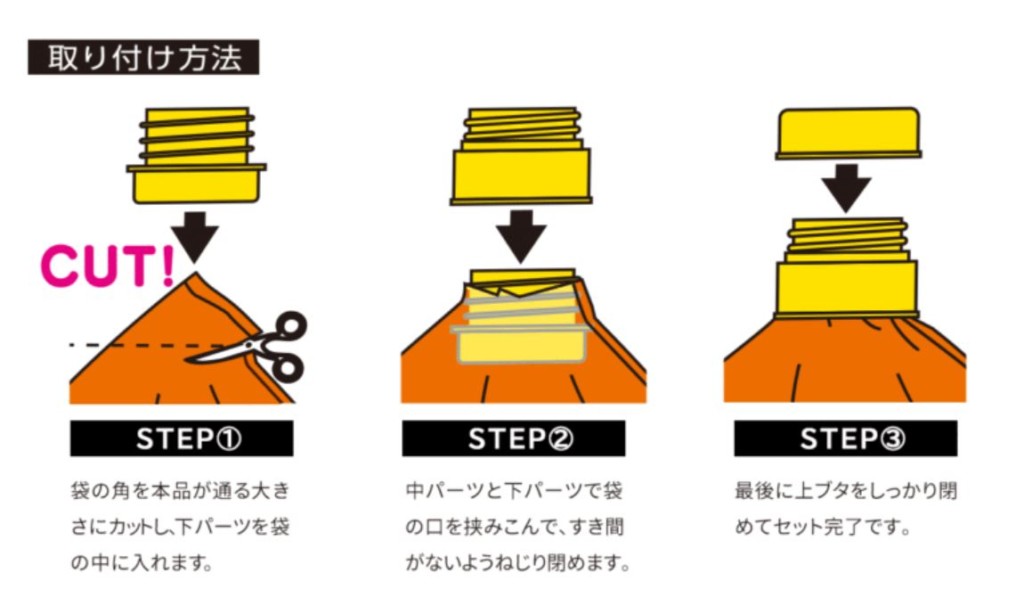 取り付け方法

CUT!

STEP①

袋の角を本品が通る大きさにカットし、下パーツを袋の中に入れます。

STEP②

中パーツと下パーツで袋の口を挟みこんで、すき間がないようねじり閉めます。

STEP③

最後に上ブタをしっかり閉めてセット完了です。