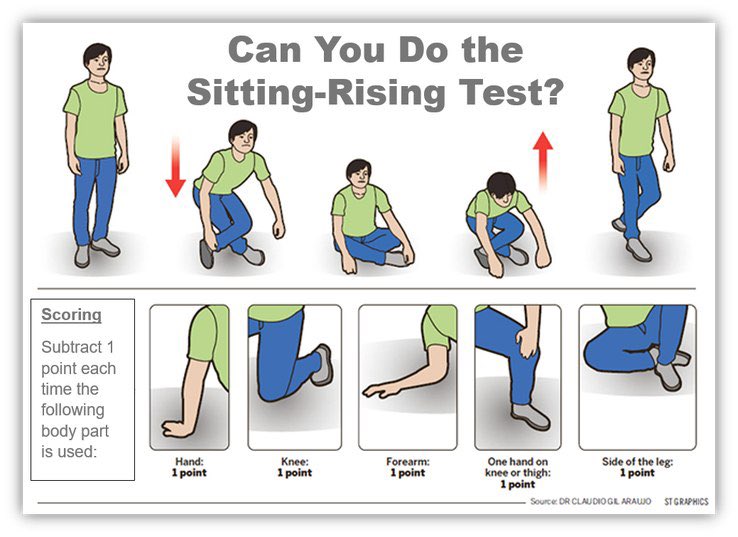 Can You Do the Sitting-Rising Test?

Scoring

Subtract 1 point each time the following body part is used:

Hand:
1 point

Knee:
1 point

Forearm:
1 point

One hand on knee or thigh:
1 point

Side of the leg:
1 point

Source: DR CLAUDIO GIL ARAUJO ST GRAPHICS